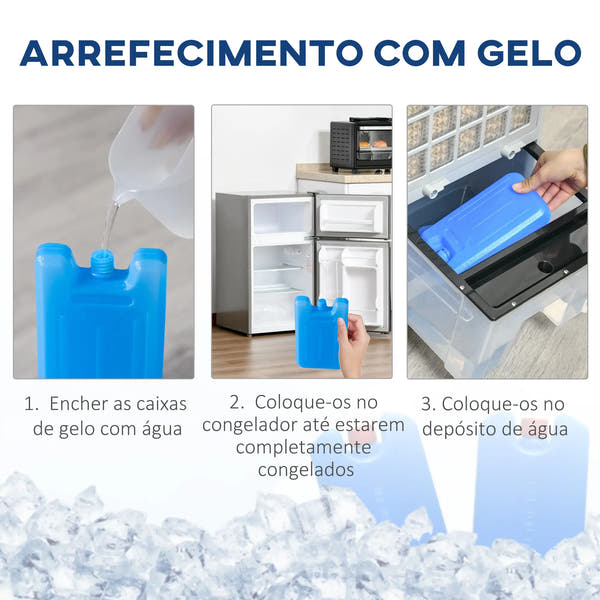 ARREFECIMENTO COM GELO

1. Encher as caixas de gelo com água

2. Coloque-os no congelador até estarem completamente congelados

3. Coloque-os no depósito de água